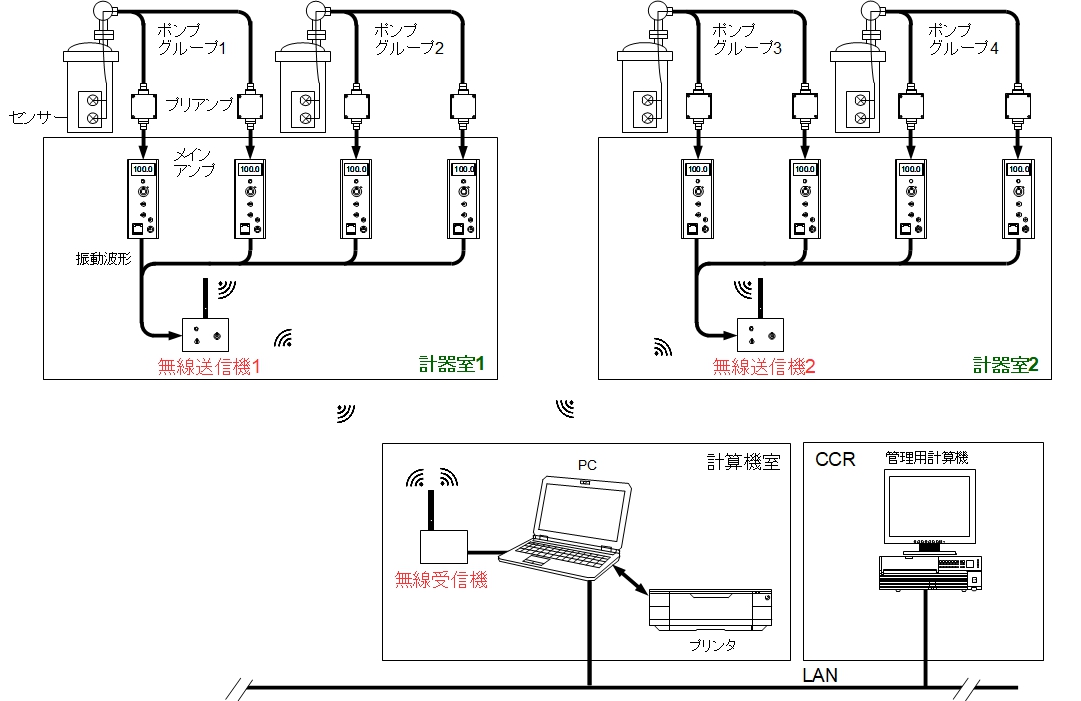 ポンプ
グループ1

ポンプ
グループ2

ポンプ
グループ3

ポンプ
グループ4

センサー

プリアンプ

メイン
アンプ

100.0

100.0

100.0

100.0

100.0

100.0

100.0

100.0

振動波形

無線送信機1

計器室1

無線送信機2

計器室2

PC

計算機室

無線受信機

プリンタ

CCR

管理用計算機

LAN